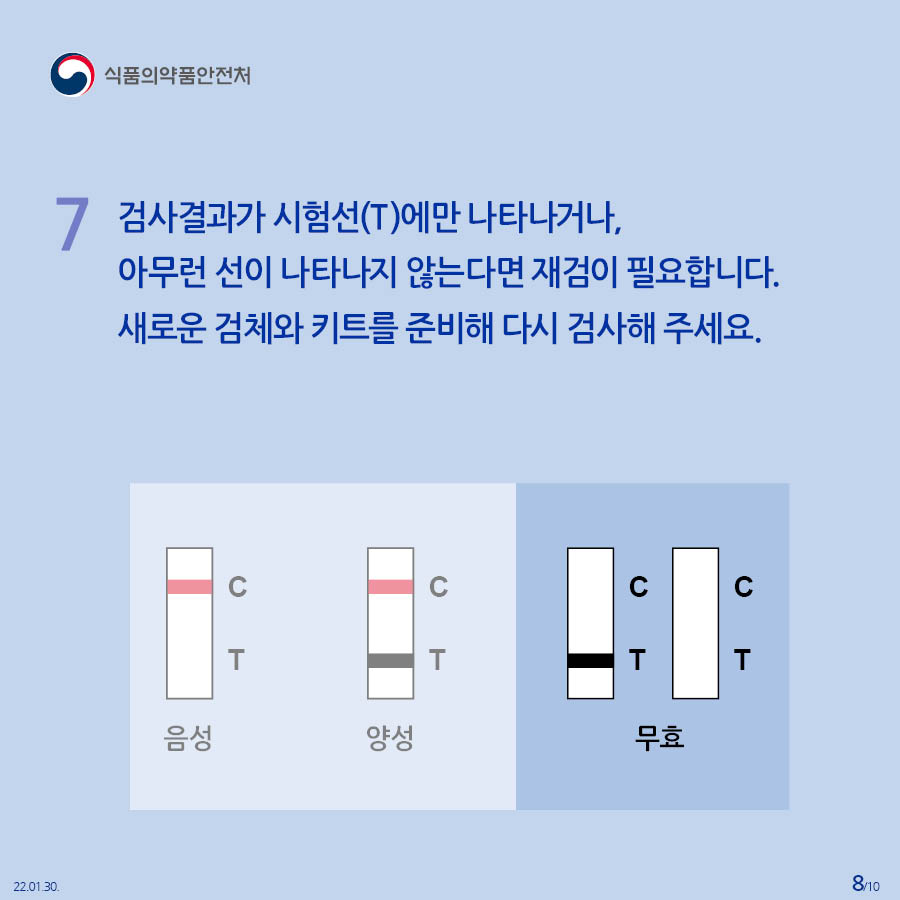 식품의약품안전처

7 검사결과가 시험선(T)에만 나타나거나, 아무런 선이 나타나지 않는다면 재검이 필요합니다. 새로운 검체와 키트를 준비해 다시 검사해 주세요.

C
T
음성

C
T
양성

C
T
C
T
무효

22.01.30.

8/10