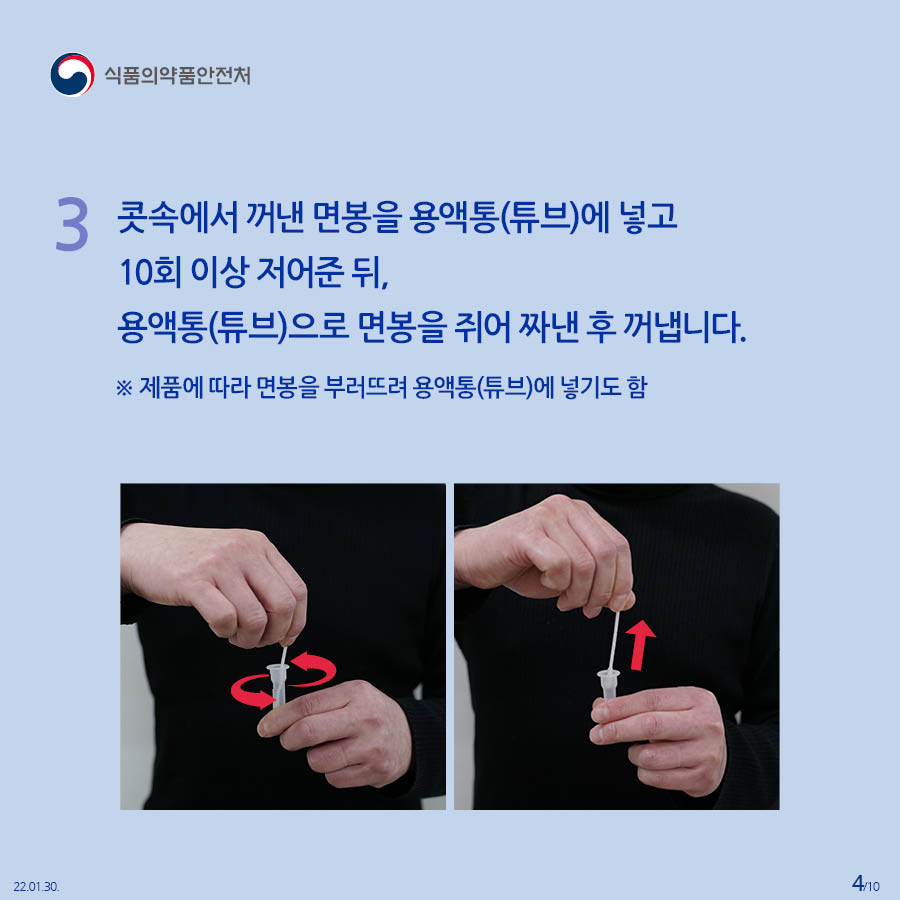 식품의약품안전처

3 콧속에서 꺼낸 면봉을 용액통(튜브)에 넣고 10회 이상 저어준 뒤, 용액통(튜브)으로 면봉을 쥐어 짜낸 후 꺼냅니다.

※ 제품에 따라 면봉을 부러뜨려 용액통(튜브)에 넣기도 함

22.01.30.

4/10